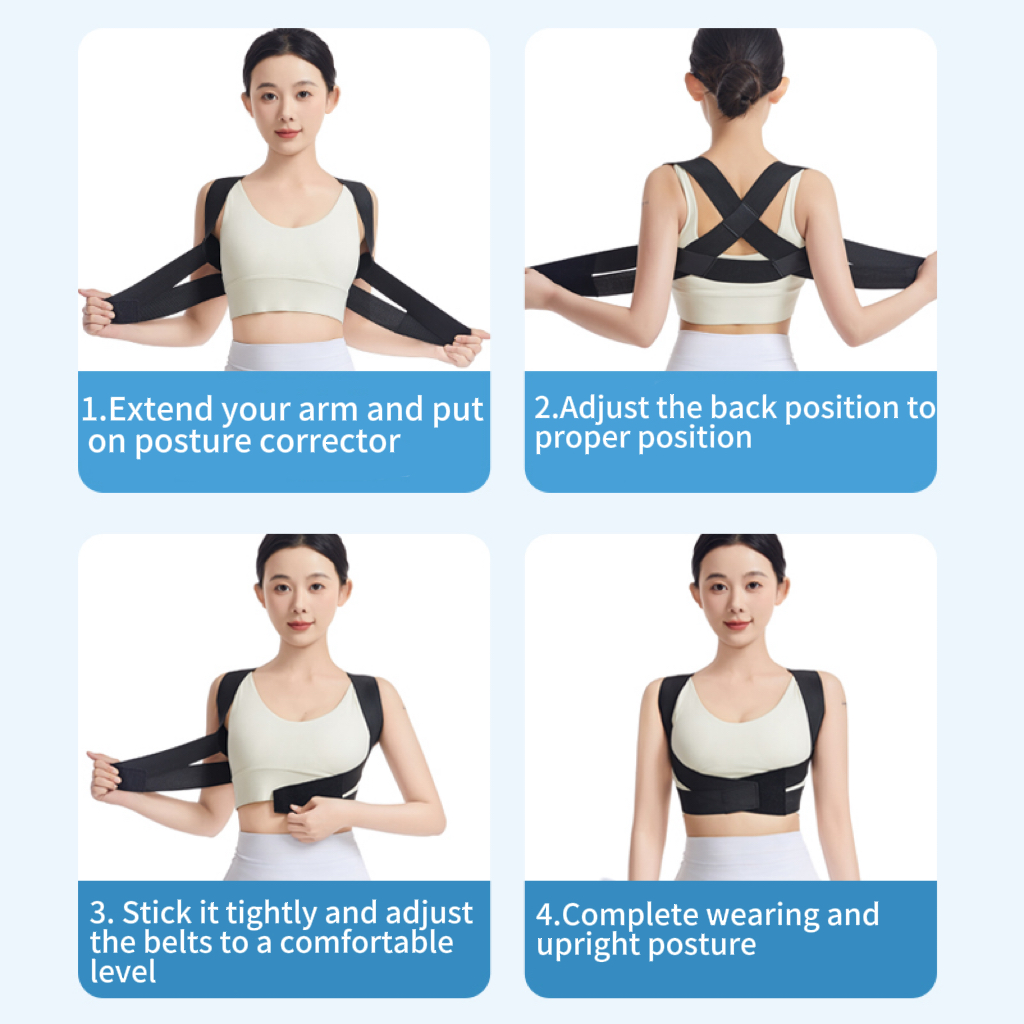 1.Extend your arm and put on posture corrector

2.Adjust the back position to proper position

3. Stick it tightly and adjust the belts to a comfortable level

4.Complete wearing and upright posture